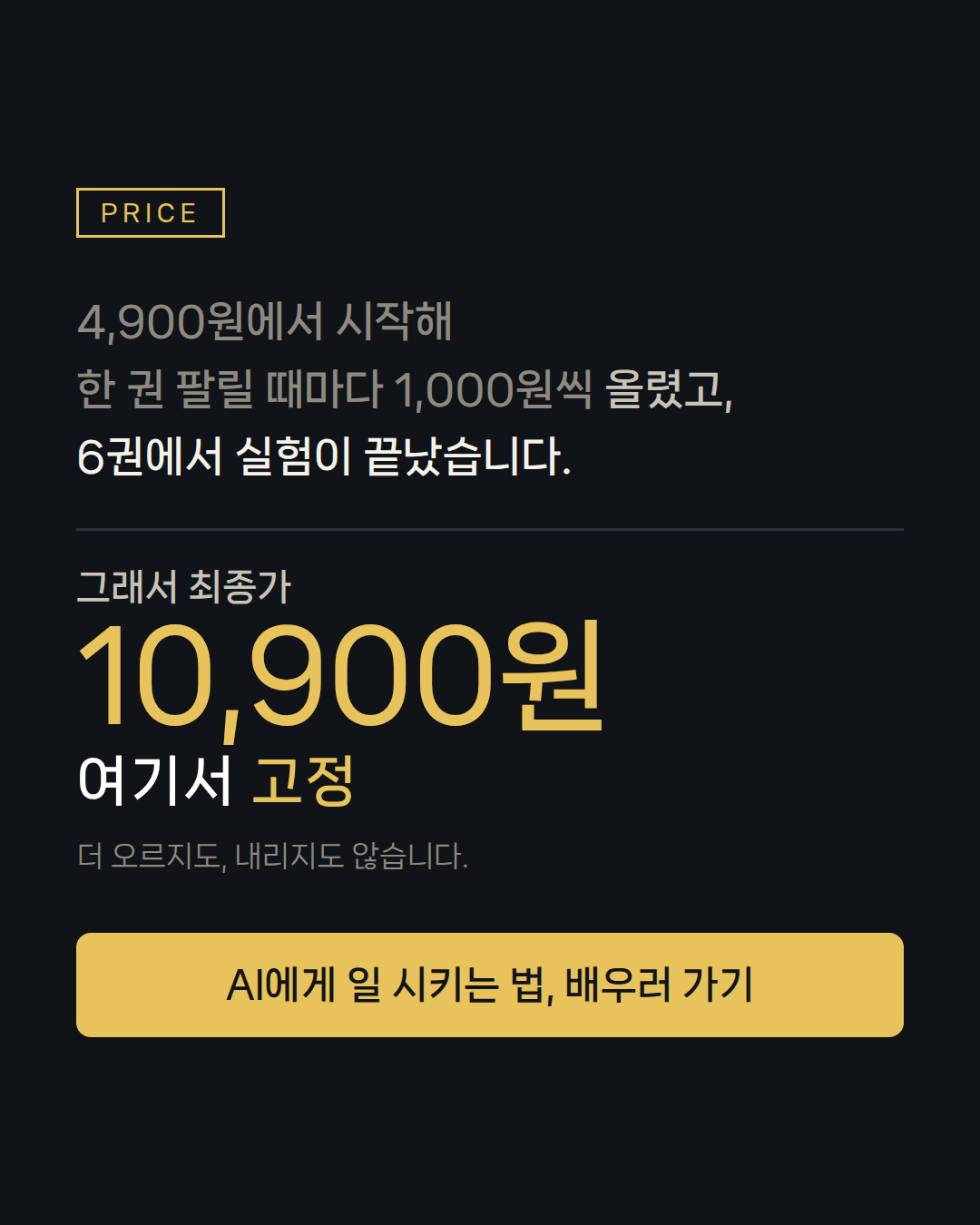 PRICE

4,900원에서 시작해
한 권 팔릴 때마다 1,000원씩 올렸고,
6권에서 실험이 끝났습니다.

그래서 최종가
10,900원
여기서 고정

더 오르지도, 내리지도 않습니다.

AI에게 일 시키는 법, 배우러 가기