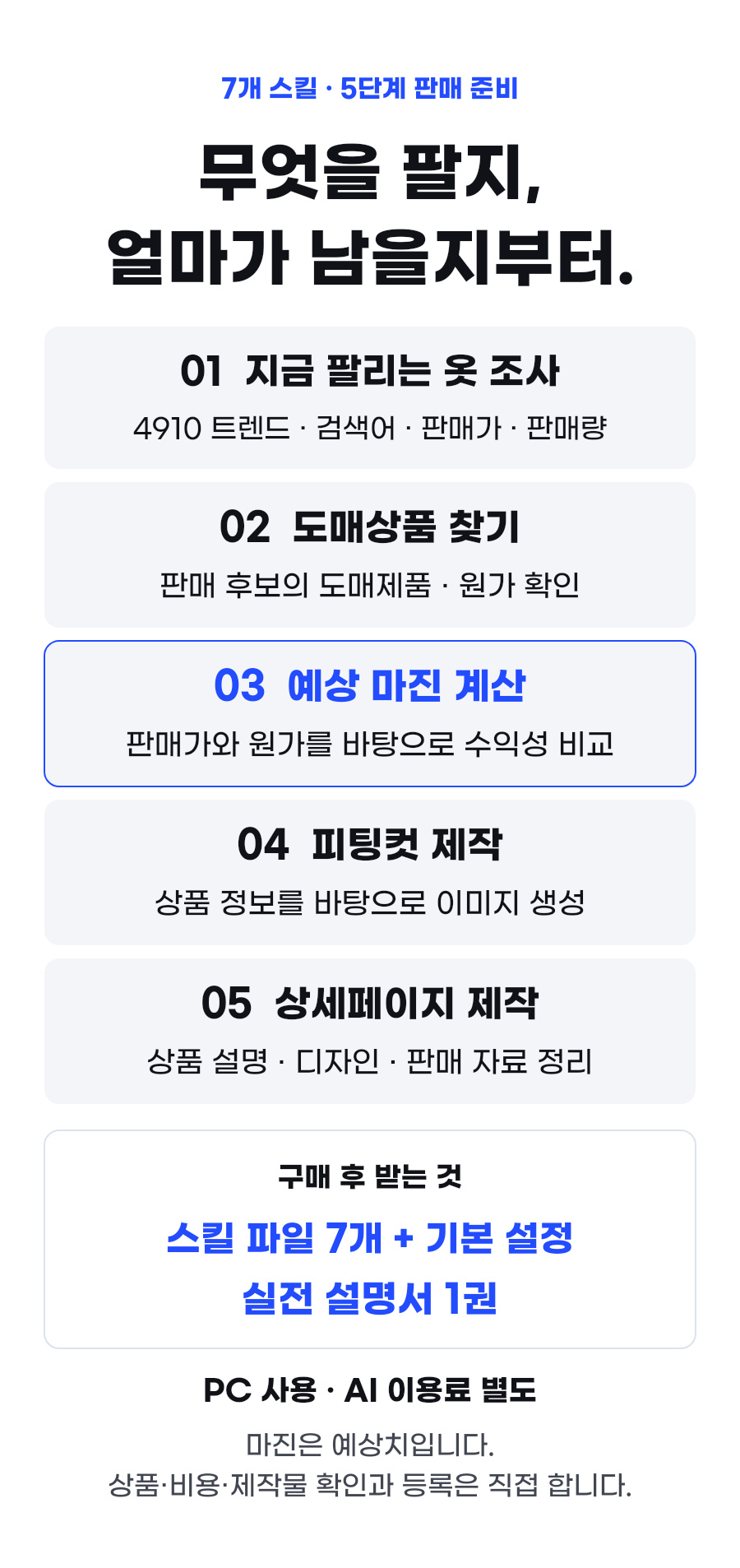 7개 스킬 · 5단계 판매 준비

무엇을 팔지,
얼마가 남을지부터.

01 지금 팔리는 옷 조사
4910 트렌드 · 검색어 · 판매가 · 판매량

02 도매상품 찾기
판매 후보의 도매제품 · 원가 확인

03 예상 마진 계산
판매가와 원가를 바탕으로 수익성 비교

04 피팅컷 제작
상품 정보를 바탕으로 이미지 생성

05 상세페이지 제작
상품 설명 · 디자인 · 판매 자료 정리

구매 후 받는 것
스킬 파일 7개 + 기본 설정
실전 설명서 1권

PC 사용 · AI 이용료 별도

마진은 예상치입니다.
상품·비용·제작물 확인과 등록은 직접 합니다.