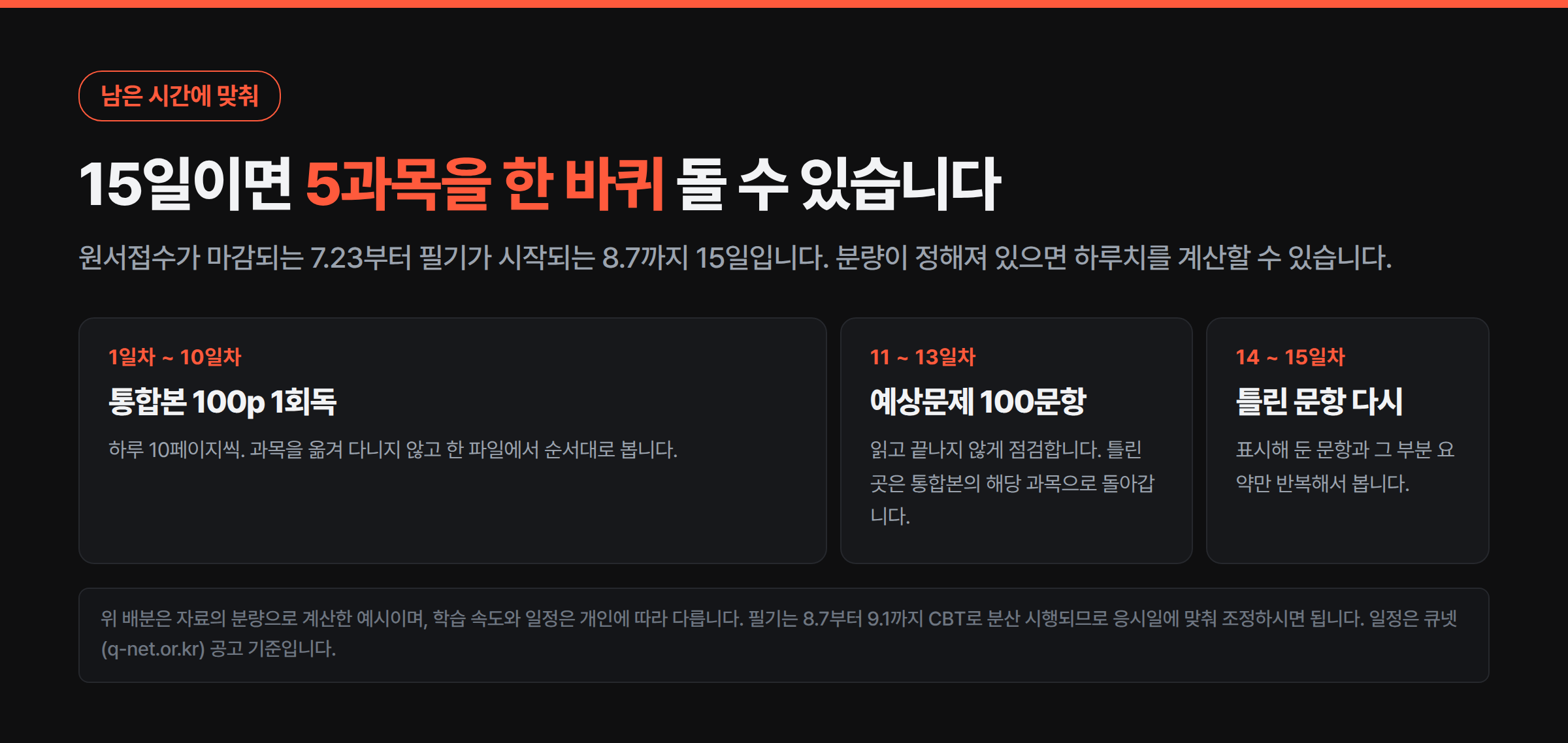 남은 시간에 맞춰

15일이면 5과목을 한 바퀴 돌 수 있습니다

원서접수가 마감되는 7.23부터 필기가 시작되는 8.7까지 15일입니다. 분량이 정해져 있으면 하루치를 계산할 수 있습니다.

1일차 ~ 10일차

통합본 100p 1회독

하루 10페이지씩. 과목을 옮겨 다니지 않고 한 파일에서 순서대로 봅니다.

11 ~ 13일차

예상문제 100문항

읽고 끝나지 않게 점검합니다. 틀린 곳은 통합본의 해당 과목으로 돌아갑니다.

14 ~ 15일차

틀린 문항 다시

표시해 둔 문항과 그 부분 요약만 반복해서 봅니다.

위 배분은 자료의 분량으로 계산한 예시이며, 학습 속도와 일정은 개인에 따라 다릅니다. 필기는 8.7부터 9.1까지 CBT로 분산 시행되므로 응시일에 맞춰 조정하시면 됩니다. 일정은 큐넷(q-net.or.kr) 공고 기준입니다.