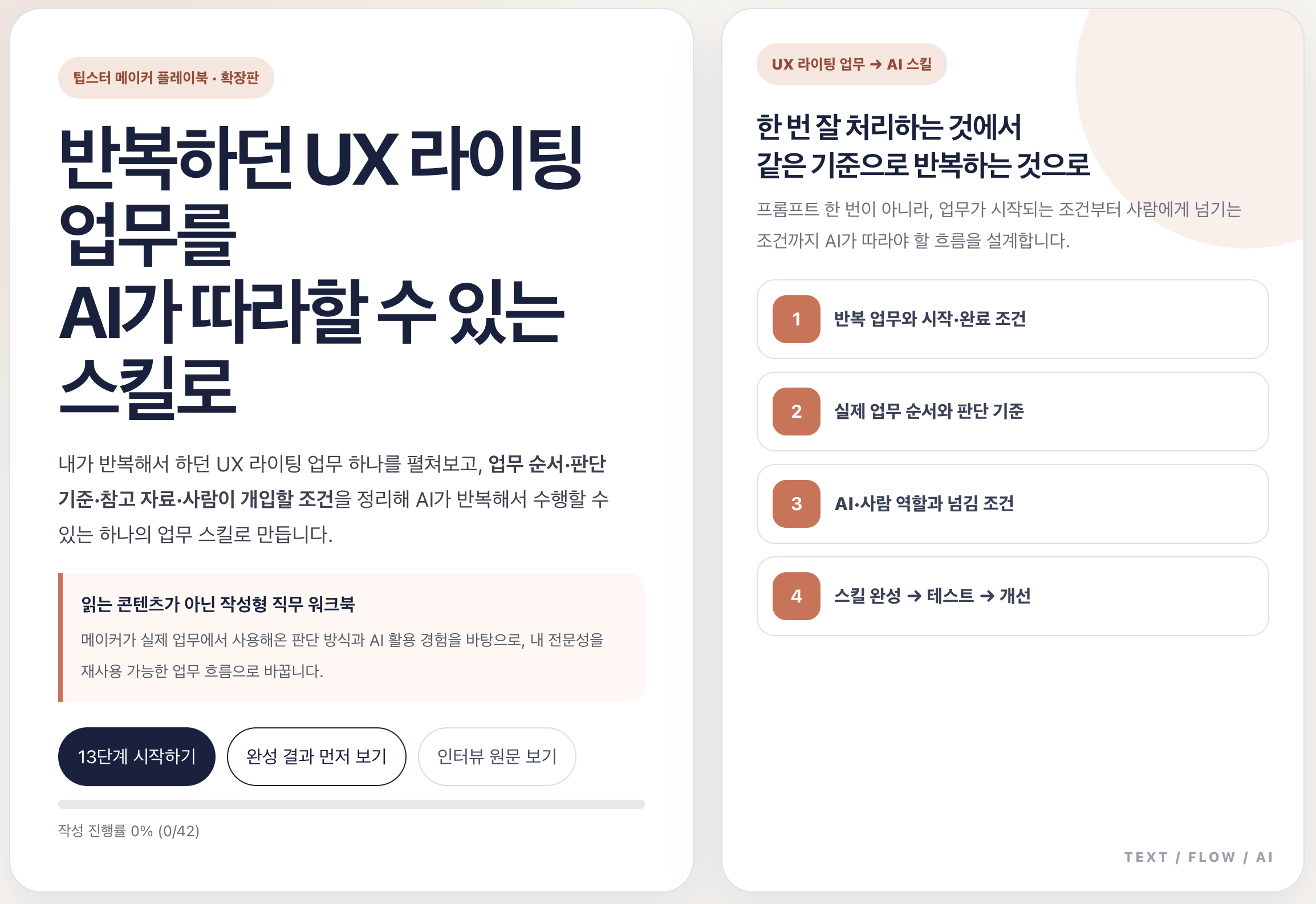 팁스터 메이커 플레이북 · 확장판

반복하던 UX 라이팅 업무를 AI가 따라할 수 있는 스킬로

내가 반복해서 하던 UX 라이팅 업무 하나를 펼쳐보고, 업무 순서·판단 기준·참고 자료·사람이 개입할 조건을 정리해 AI가 반복해서 수행할 수 있는 하나의 업무 스킬로 만듭니다.

읽는 콘텐츠가 아닌 작성형 직무 워크북

메이커가 실제 업무에서 사용해온 판단 방식과 AI 활용 경험을 바탕으로, 내 전문성을 재사용 가능한 업무 흐름으로 바꿉니다.

13단계 시작하기

완성 결과 먼저 보기

인터뷰 원문 보기

작성 진행률 0% (0/42)

UX 라이팅 업무 → AI 스킬

한 번 잘 처리하는 것에서 같은 기준으로 반복하는 것으로

프롬프트 한 번이 아니라, 업무가 시작되는 조건부터 사람에게 넘기는 조건까지 AI가 따라야 할 흐름을 설계합니다.

1 반복 업무와 시작·완료 조건

2 실제 업무 순서와 판단 기준

3 AI·사람 역할과 넘김 조건

4 스킬 완성 → 테스트 → 개선

TEXT / FLOW / AI