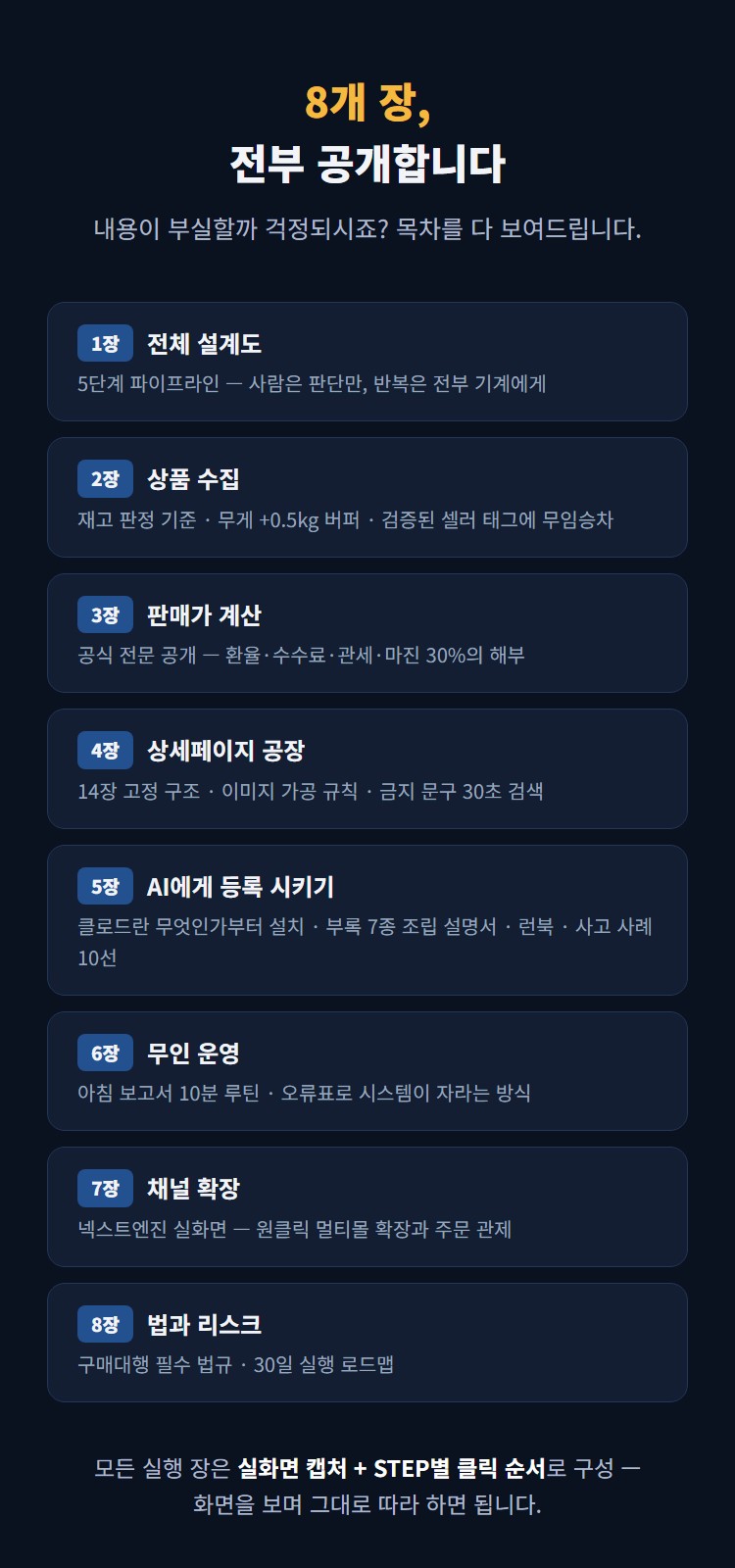 8개 장,
전부 공개합니다

내용이 부실할까 걱정되시죠? 목차를 다 보여드립니다.

1장 전체 설계도
5단계 파이프라인 — 사람은 판단만, 반복은 전부 기계에게

2장 상품 수집
재고 판정 기준 · 무게 +0.5kg 버퍼 · 검증된 셀러 태그에 무임승차

3장 판매가 계산
공식 전문 공개 — 환율·수수료·관세·마진 30%의 해부

4장 상세페이지 공장
14장 고정 구조 · 이미지 가공 규칙 · 금지 문구 30초 검색

5장 AI에게 등록 시키기
클로드란 무엇인가부터 설치 · 부록 7종 조립 설명서 · 런북 · 사고 사례 10선

6장 무인 운영
아침 보고서 10분 루틴 · 오류표로 시스템이 자라는 방식

7장 채널 확장
넥스트엔진 실화면 — 원클릭 멀티몰 확장과 주문 관제

8장 법과 리스크
구매대행 필수 법규 · 30일 실행 로드맵

모든 실행 장은 실화면 캡처 + STEP별 클릭 순서로 구성 — 화면을 보며 그대로 따라 하면 됩니다.