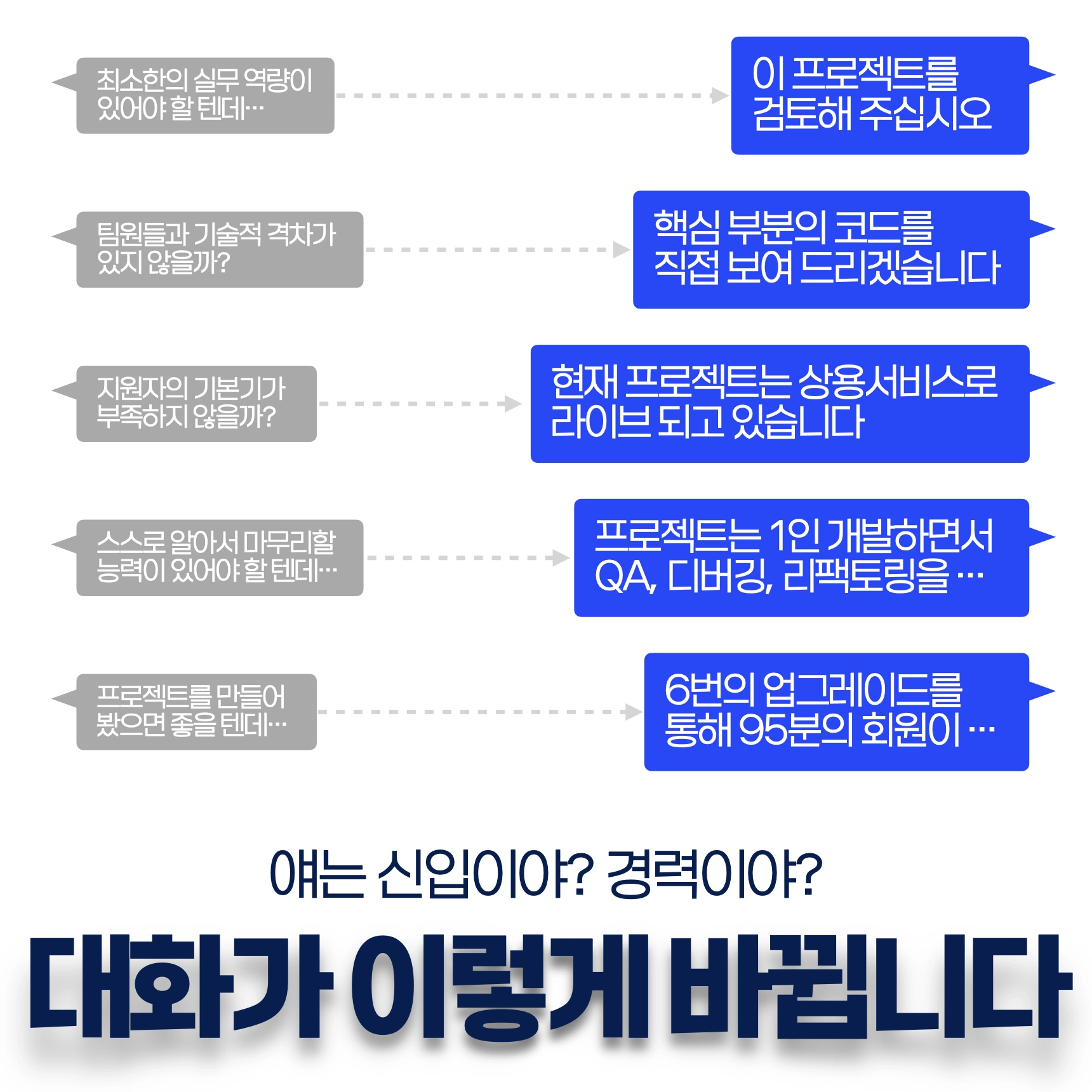 최소한의 실무 역량이 있어야 할 텐데···

이 프로젝트를 검토해 주십시오

팀원들과 기술적 격차가 있지 않을까?

핵심 부분의 코드를 직접 보여 드리겠습니다

지원자의 기본기가 부족하지 않을까?

현재 프로젝트는 상용서비스로 라이브 되고 있습니다

스스로 알아서 마무리할 능력이 있어야 할 텐데···

프로젝트는 1인 개발하면서 QA, 디버깅, 리팩토링을 ···

프로젝트를 만들어 봤으면 좋을 텐데···

6번의 업그레이드를 통해 95분의 회원이 ···

얘는 신입이야? 경력이야?

대화가 이렇게 바뀝니다