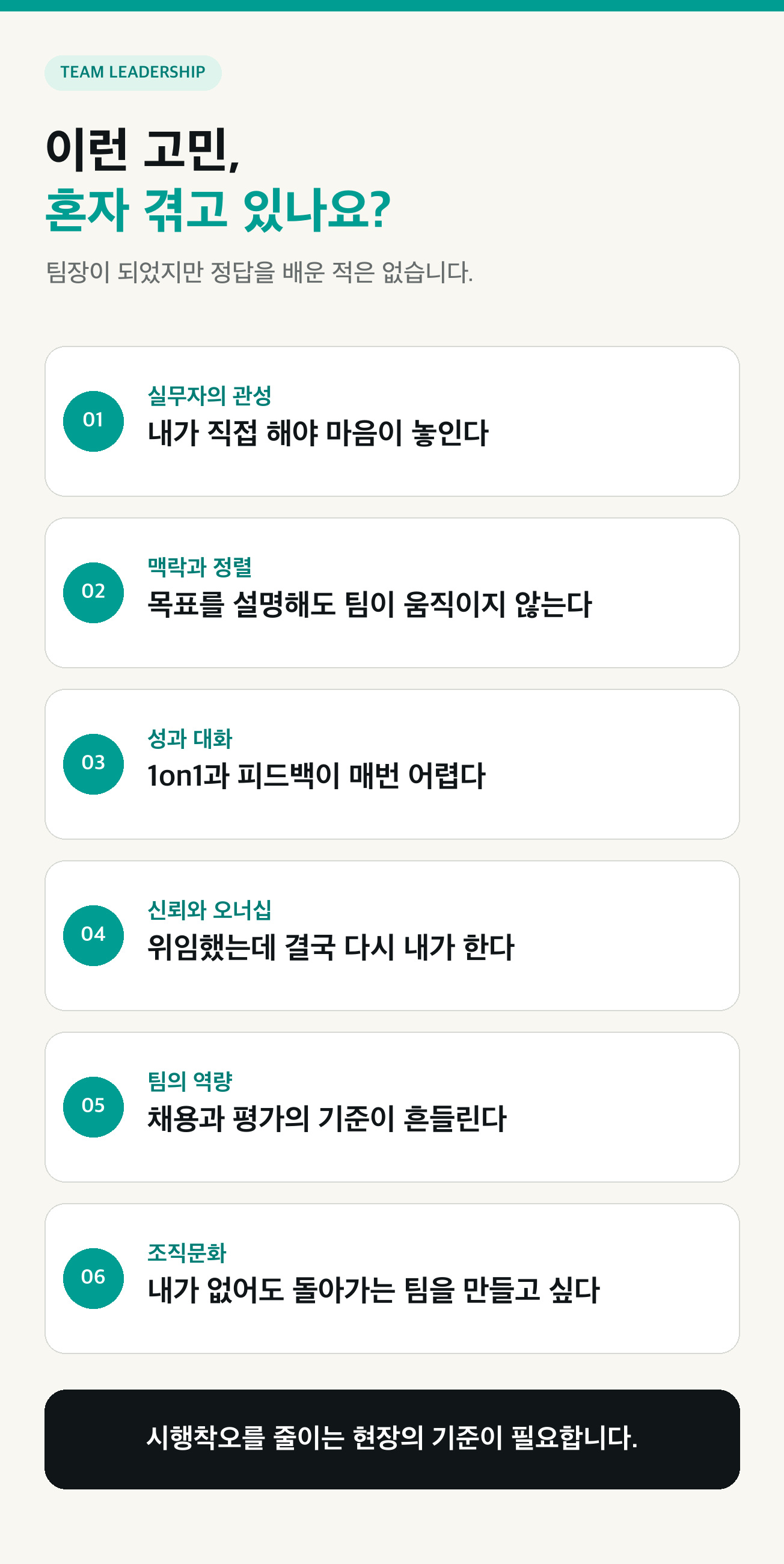 TEAM LEADERSHIP

이런 고민,
혼자 겪고 있나요?

팀장이 되었지만 정답을 배운 적은 없습니다.

01
실무자의 관성
내가 직접 해야 마음이 놓인다

02
맥락과 정렬
목표를 설명해도 팀이 움직이지 않는다

03
성과 대화
1on1과 피드백이 매번 어렵다

04
신뢰와 오너십
위임했는데 결국 다시 내가 한다

05
팀의 역량
채용과 평가의 기준이 흔들린다

06
조직문화
내가 없어도 돌아가는 팀을 만들고 싶다

시행착오를 줄이는 현장의 기준이 필요합니다.